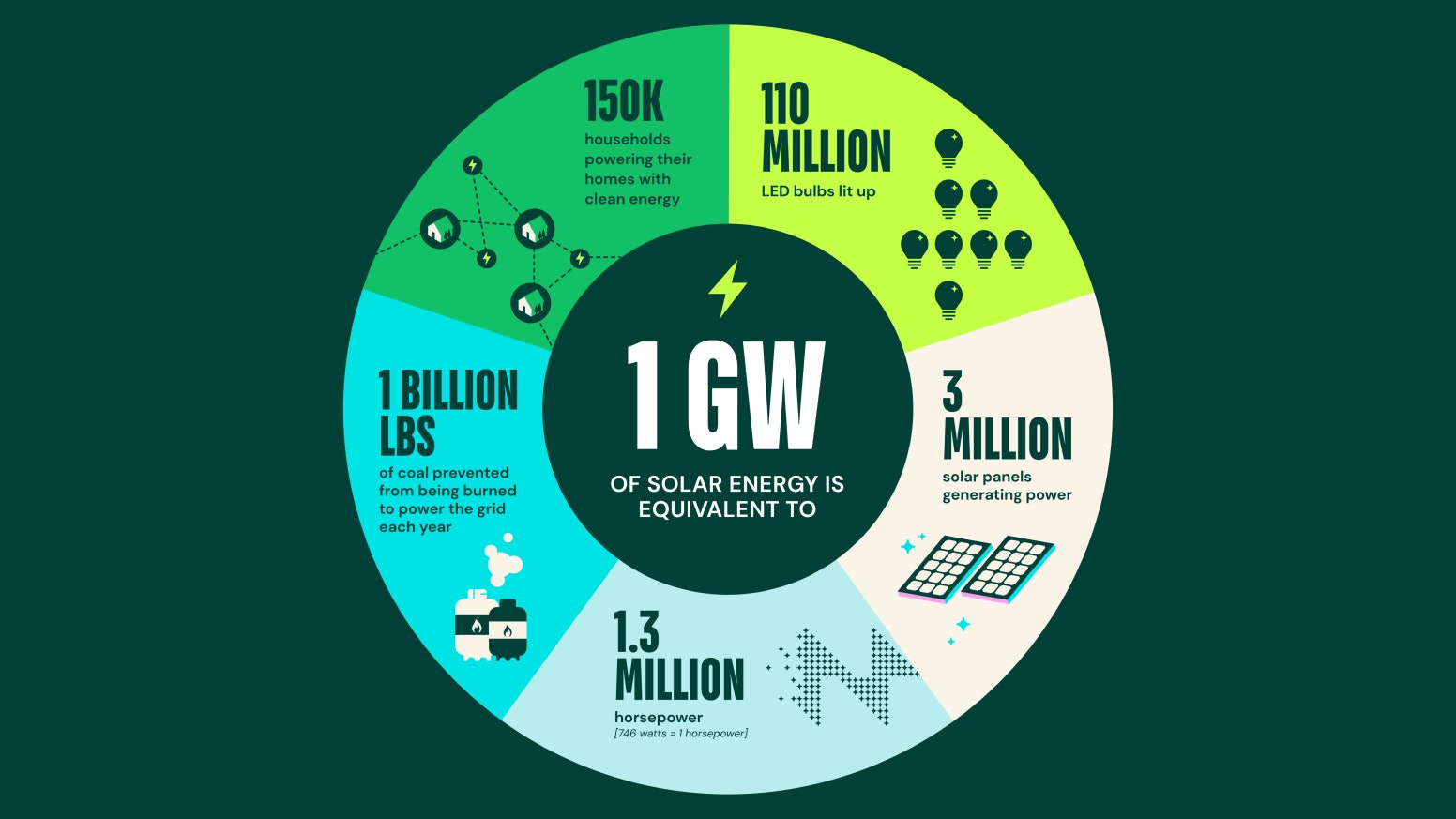 1 GW

OF SOLAR ENERGY IS EQUIVALENT TO

150K
households powering their homes with clean energy

110 MILLION
LED bulbs lit up

3 MILLION
solar panels generating power

1.3 MILLION
horsepower
[746 watts = 1 horsepower]

1 BILLION LBS
of coal prevented from being burned to power the grid each year